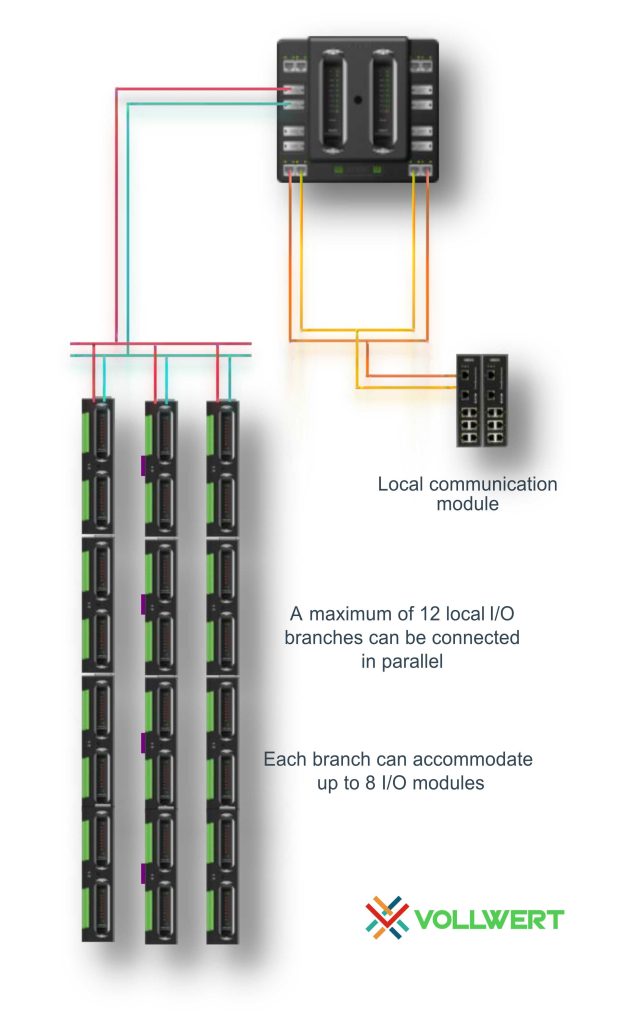 Local communication module

A maximum of 12 local I/O branches can be connected in parallel

Each branch can accommodate up to 8 I/O modules

VOLLWERT